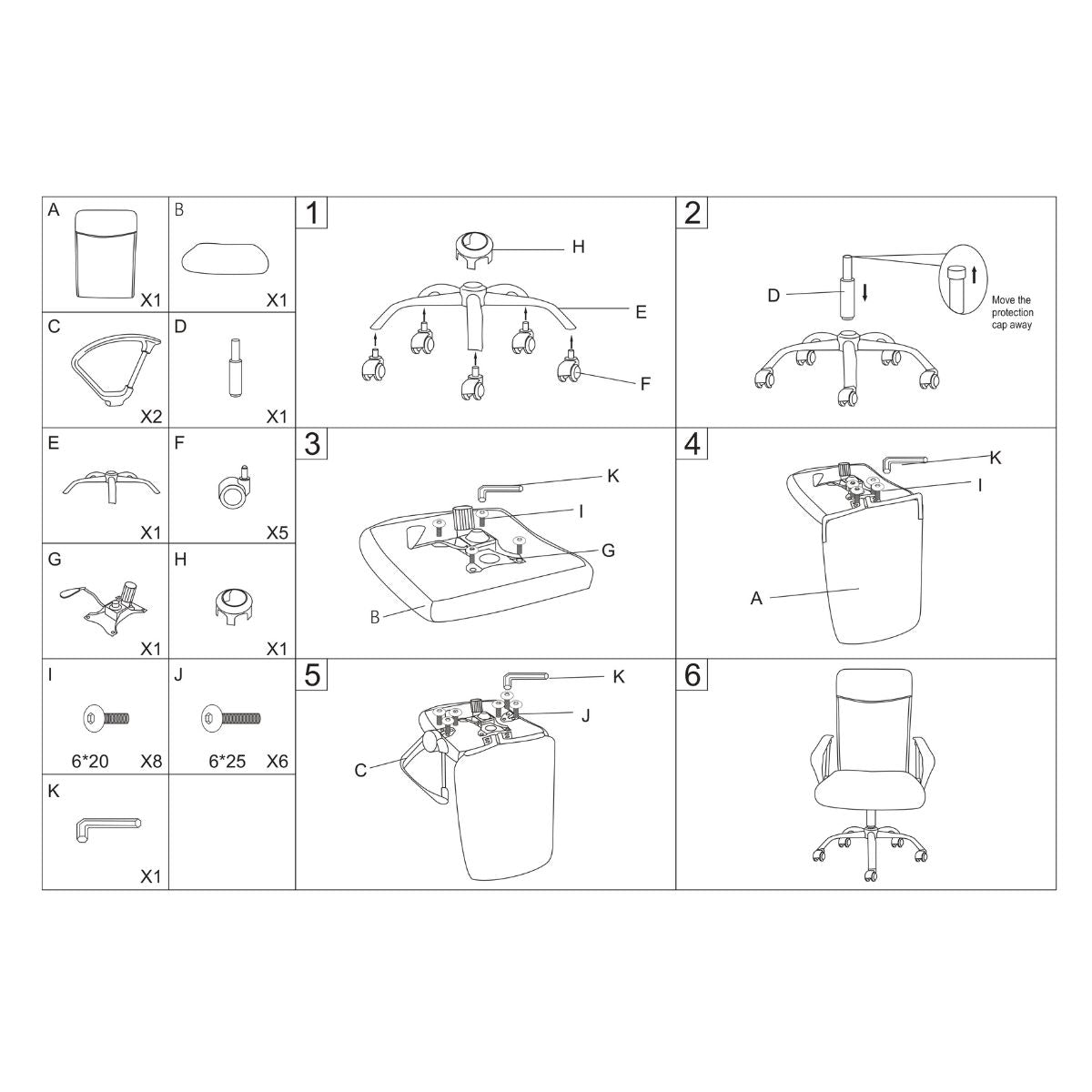 A
X1

B
X1

C
X2

D
X1

E
X1

F
X5

G
X1

H
X1

I
6*20 X8

J
6*25 X6

K
X1

1
H
E
F

2
D
Move the protection cap away

3
K
I
G
B

4
K
I
A

5
K
J
C

6